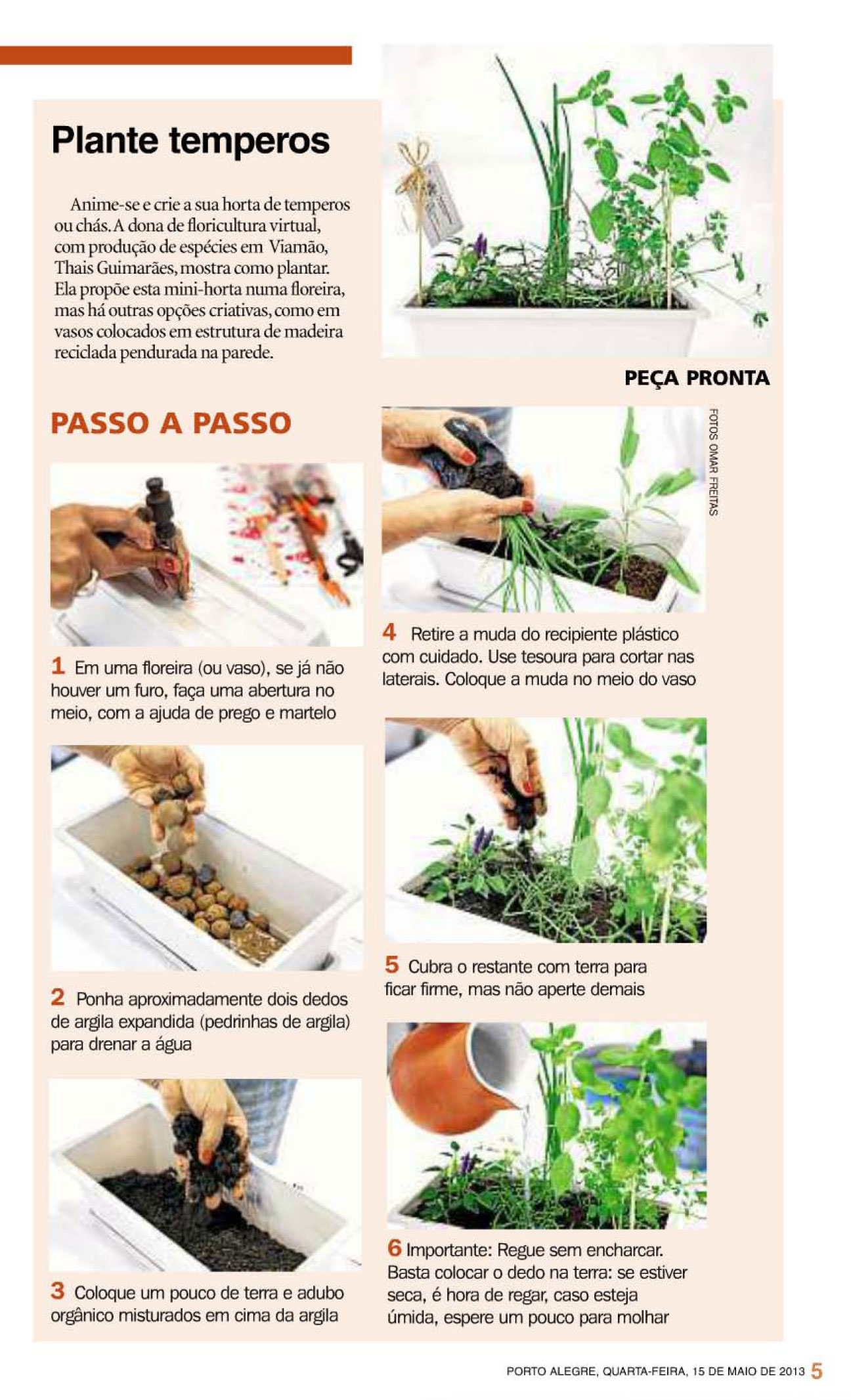 Plante temperos

Anime-se e crie a sua horta de temperos ou chás. A dona de floricultura virtual, com produção de espécies em Viamão, Thais Guimarães, mostra como plantar. Ela propõe esta mini-horta numa floreira, mas há outras opções criativas, como em vasos colocados em estrutura de madeira reciclada pendurada na parede.

PEÇA PRONTA

PASSO A PASSO

FOTOS OMAR FREITAS

1 Em uma floreira (ou vaso), se já não houver um furo, faça uma abertura no meio, com a ajuda de prego e martelo

2 Ponha aproximadamente dois dedos de argila expandida (pedrinhas de argila) para drenar a água

3 Coloque um pouco de terra e adubo orgânico misturados em cima da argila

4 Retire a muda do recipiente plástico com cuidado. Use tesoura para cortar nas laterais. Coloque a muda no meio do vaso

5 Cubra o restante com terra para ficar firme, mas não aperte demais

6 Importante: Regue sem encharcar. Basta colocar o dedo na terra: se estiver seca, é hora de regar, caso esteja úmida, espere um pouco para molhar

PORTO ALEGRE, QUARTA-FEIRA, 15 DE MAIO DE 2013 5